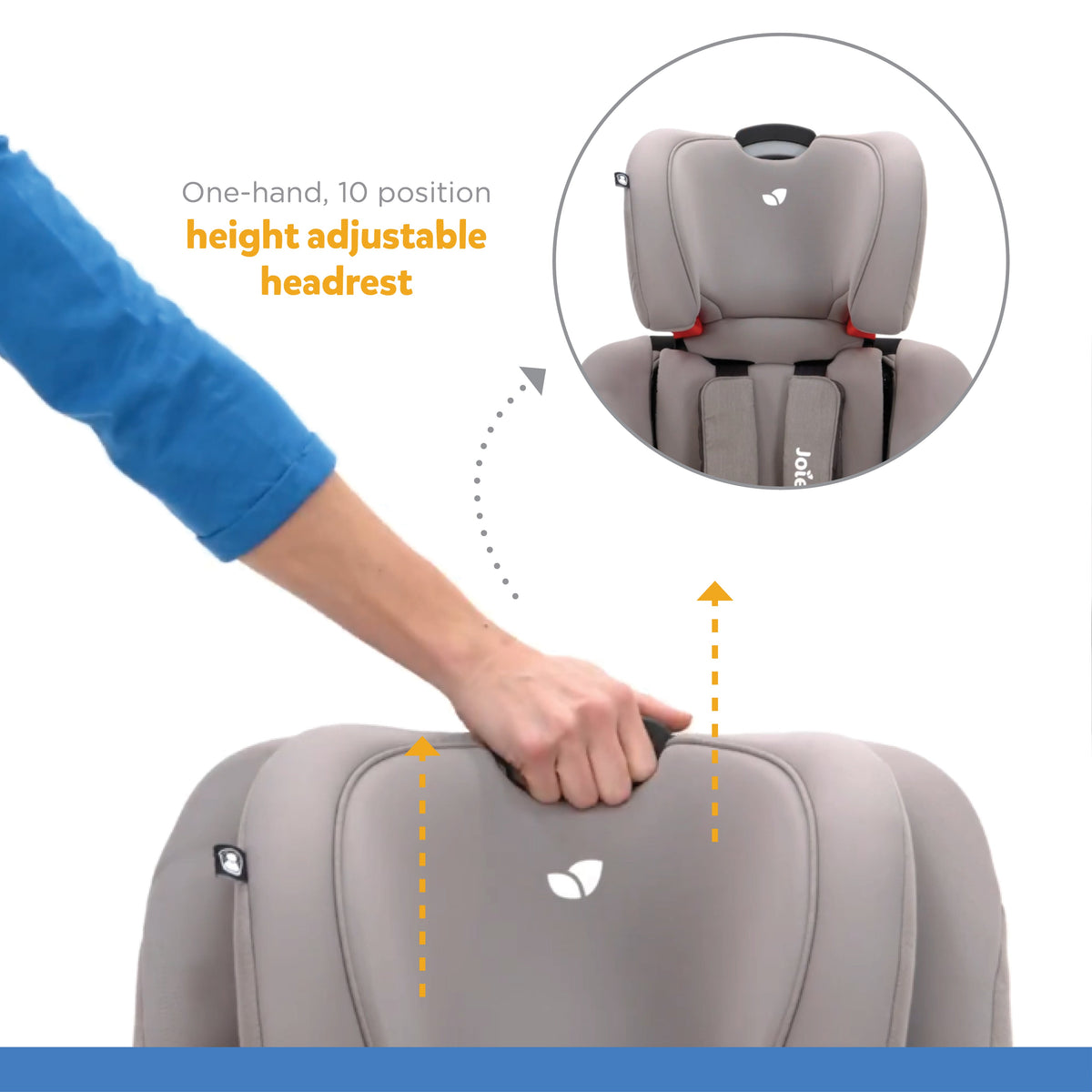 One-hand, 10 position
height adjustable headrest

Joie