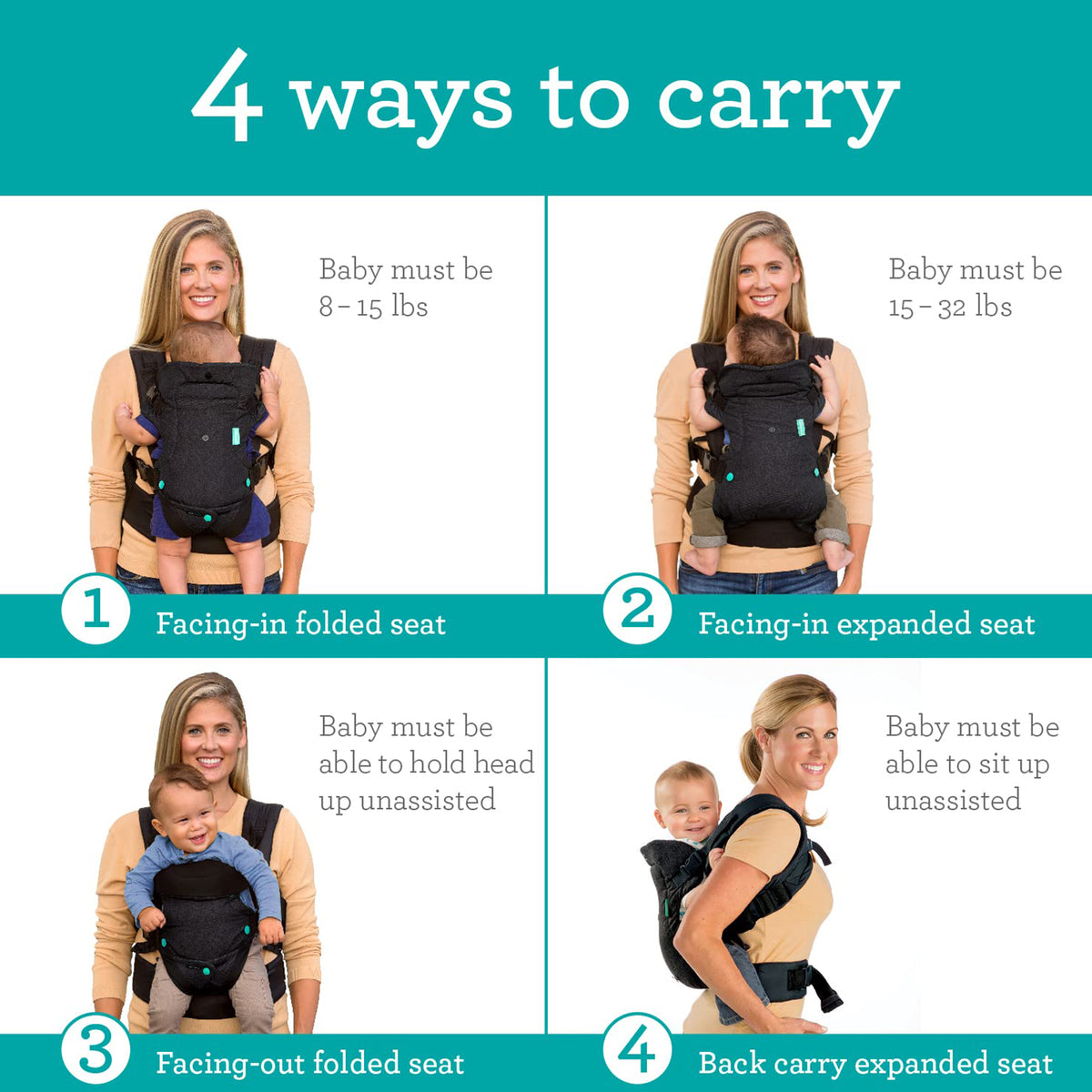 4 ways to carry

Baby must be 8 – 15 lbs

1 Facing-in folded seat

Baby must be 15 – 32 lbs

2 Facing-in expanded seat

Baby must be able to hold head up unassisted

3 Facing-out folded seat

Baby must be able to sit up unassisted

4 Back carry expanded seat