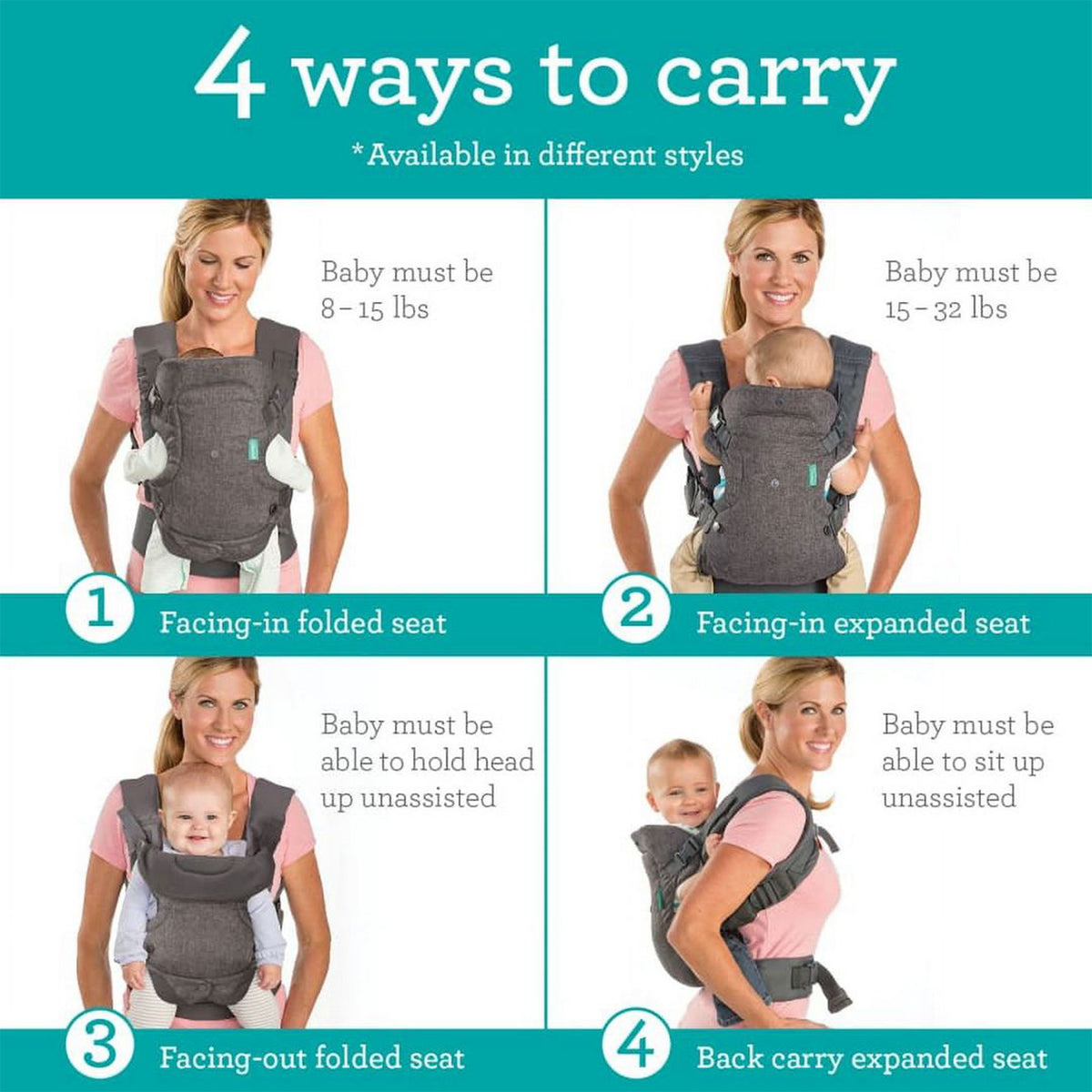 4 ways to carry

*Available in different styles

Baby must be 8 – 15 lbs

1 Facing-in folded seat

Baby must be 15 – 32 lbs

2 Facing-in expanded seat

Baby must be able to hold head up unassisted

3 Facing-out folded seat

Baby must be able to sit up unassisted

4 Back carry expanded seat